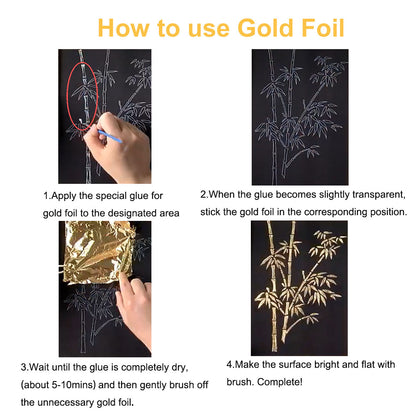 How to use Gold Foil

1.Apply the special glue for gold foil to the designated area

2.When the glue becomes slightly transparent, stick the gold foil in the corresponding position.

3.Wait until the glue is completely dry, (about 5-10mins) and then gently brush off the unnecessary gold foil.

4.Make the surface bright and flat with brush. Complete!