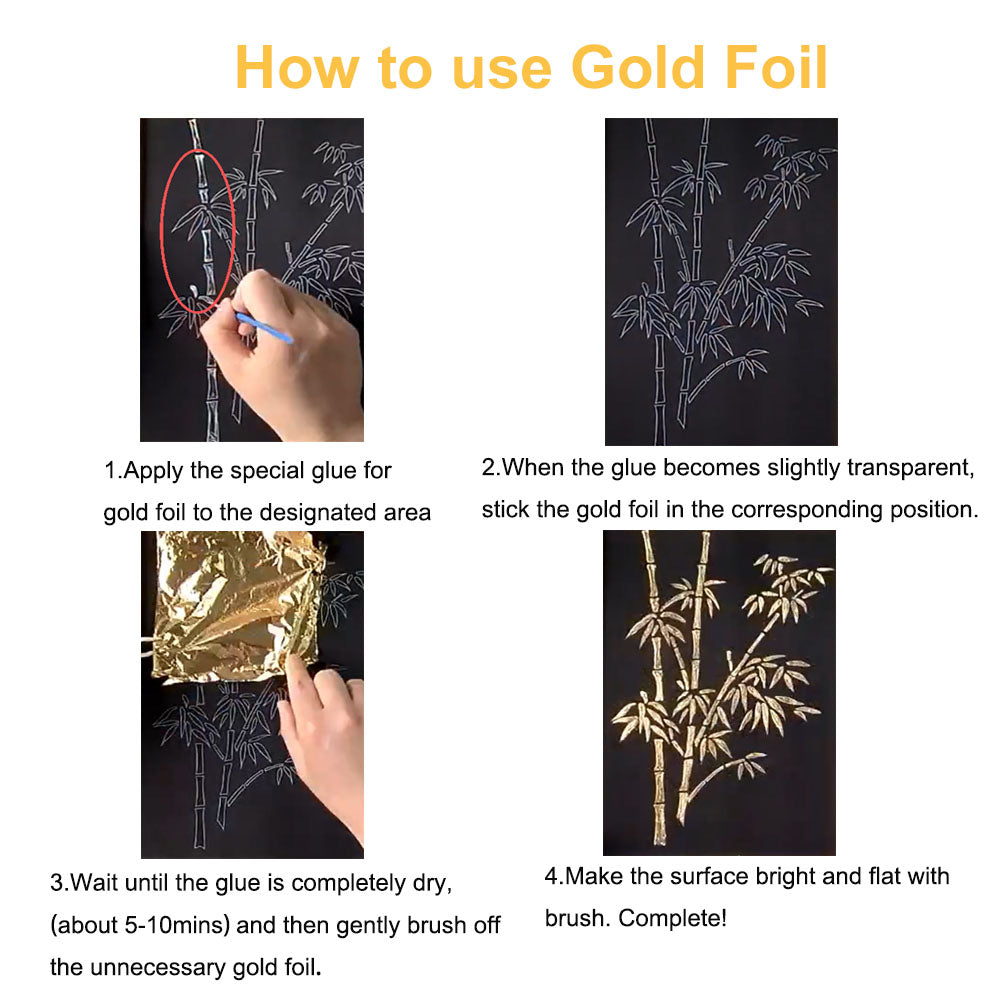 How to use Gold Foil

1.Apply the special glue for gold foil to the designated area

2.When the glue becomes slightly transparent, stick the gold foil in the corresponding position.

3.Wait until the glue is completely dry, (about 5-10mins) and then gently brush off the unnecessary gold foil.

4.Make the surface bright and flat with brush. Complete!